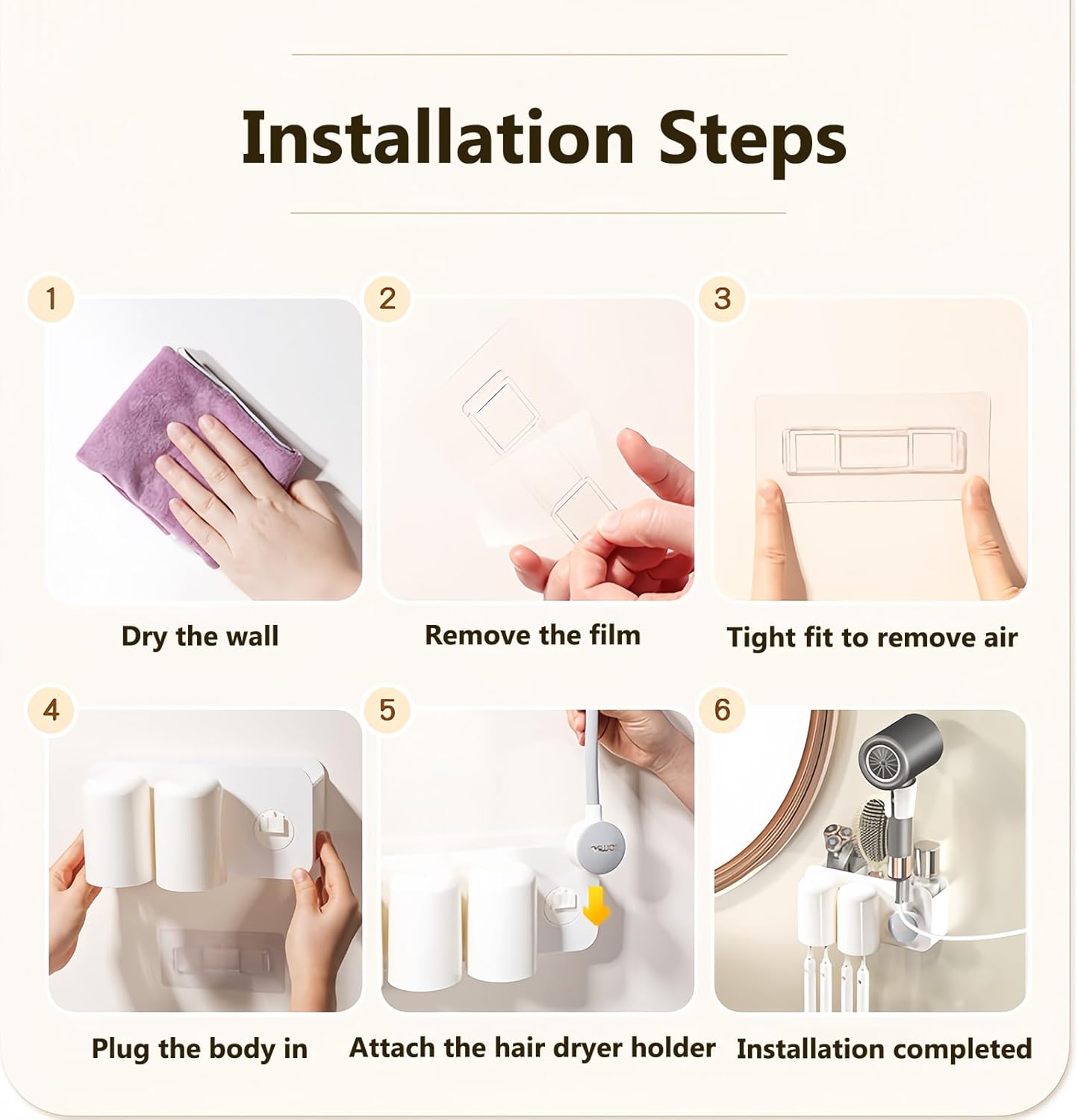 Installation Steps

1

Dry the wall

2

Remove the film

3

Tight fit to remove air

4

Plug the body in

5

Attach the hair dryer holder

6

Installation completed