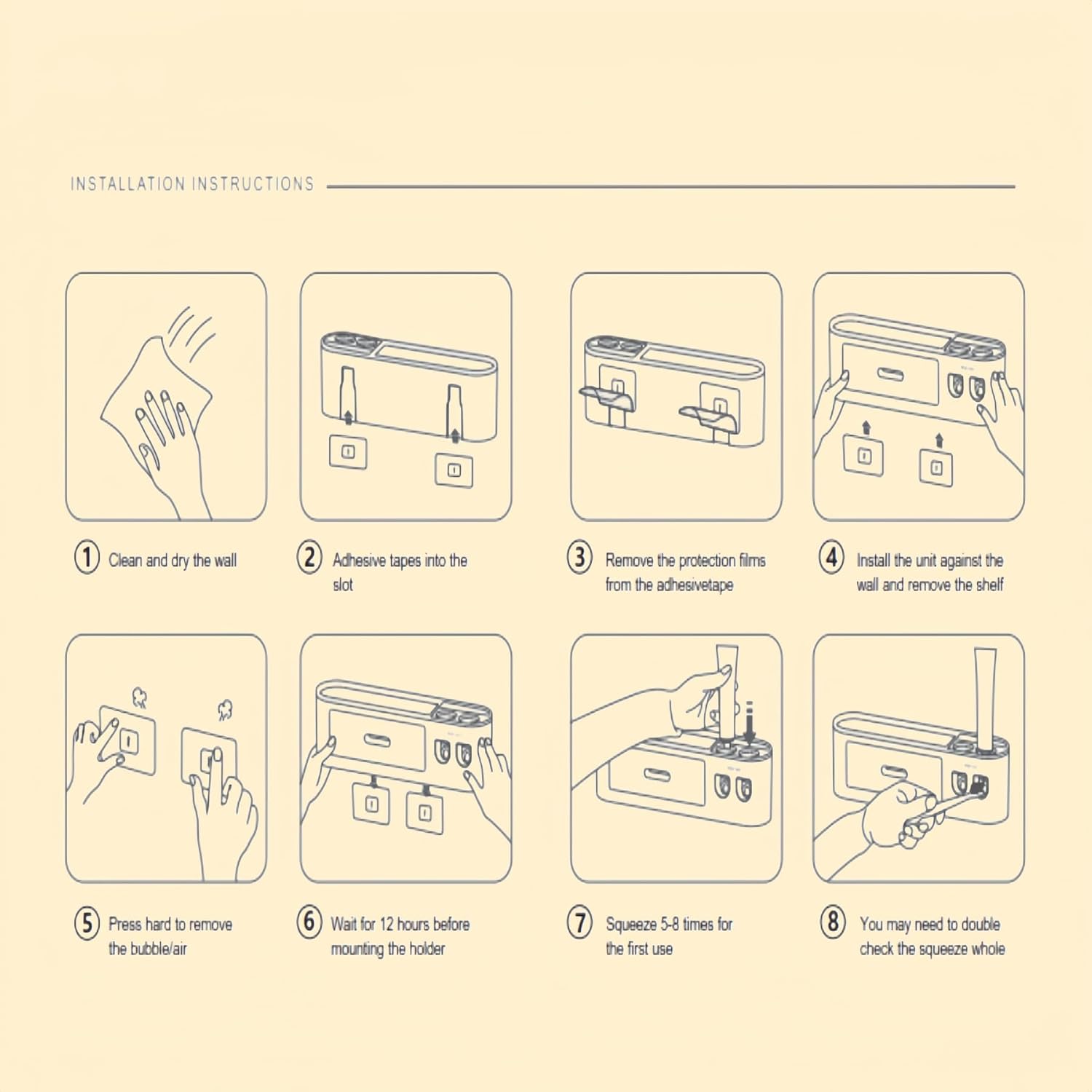 INSTALLATION INSTRUCTIONS

1 Clean and dry the wall

2 Adhesive tapes into the slot

3 Remove the protection films from the adhesivetape

4 Install the unit against the wall and remove the shelf

5 Press hard to remove the bubble/air

6 Wait for 12 hours before mounting the holder

7 Squeeze 5-8 times for the first use

8 You may need to double check the squeeze whole