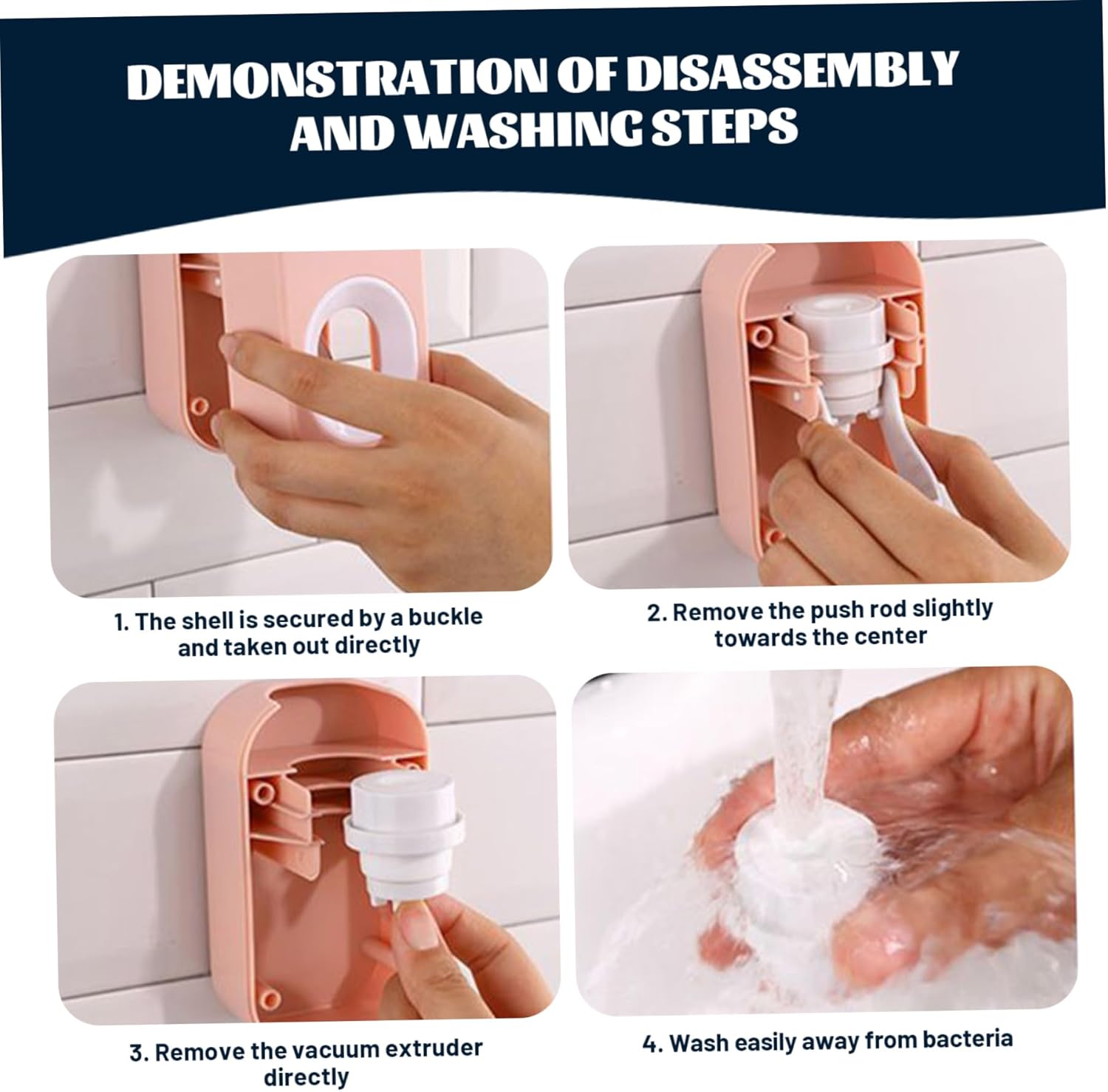 DEMONSTRATION OF DISASSEMBLY AND WASHING STEPS

1. The shell is secured by a buckle and taken out directly

2. Remove the push rod slightly towards the center

3. Remove the vacuum extruder directly

4. Wash easily away from bacteria