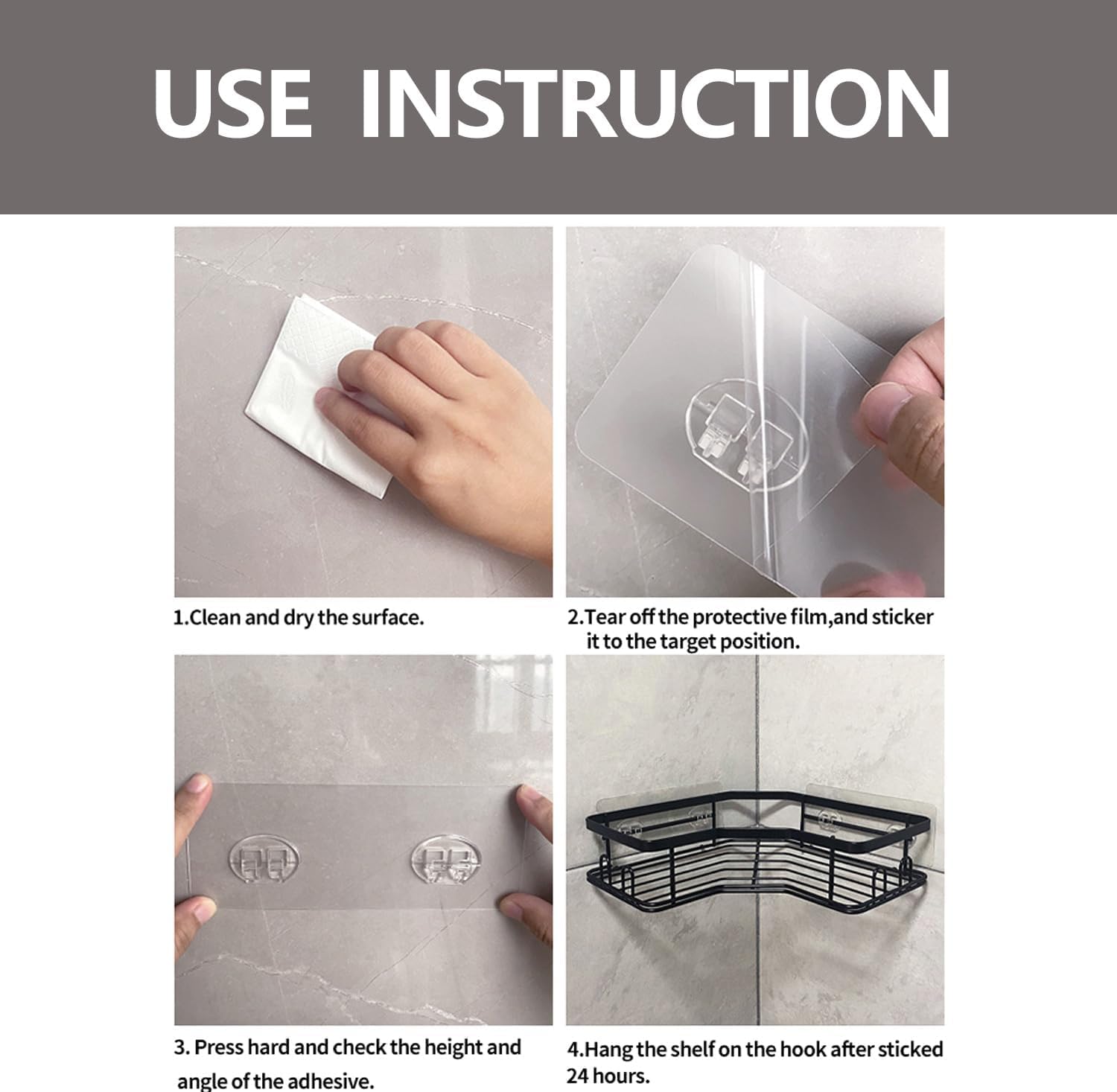 USE INSTRUCTION

1.Clean and dry the surface.

2.Tear off the protective film,and sticker it to the target position.

3. Press hard and check the height and angle of the adhesive.

4.Hang the shelf on the hook after sticked 24 hours.