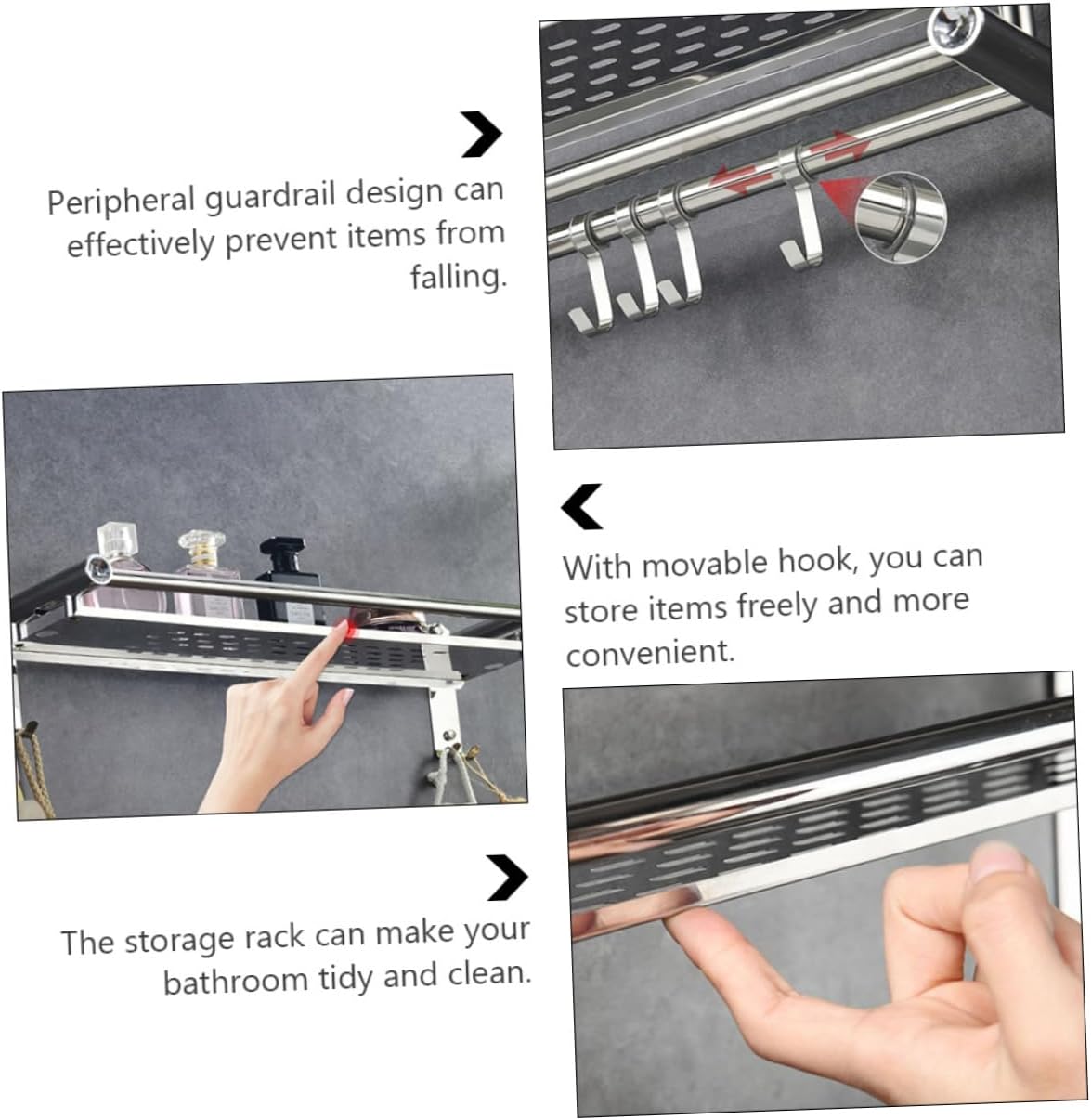 Peripheral guardrail design can effectively prevent items from falling.

With movable hook, you can store items freely and more convenient.

The storage rack can make your bathroom tidy and clean.