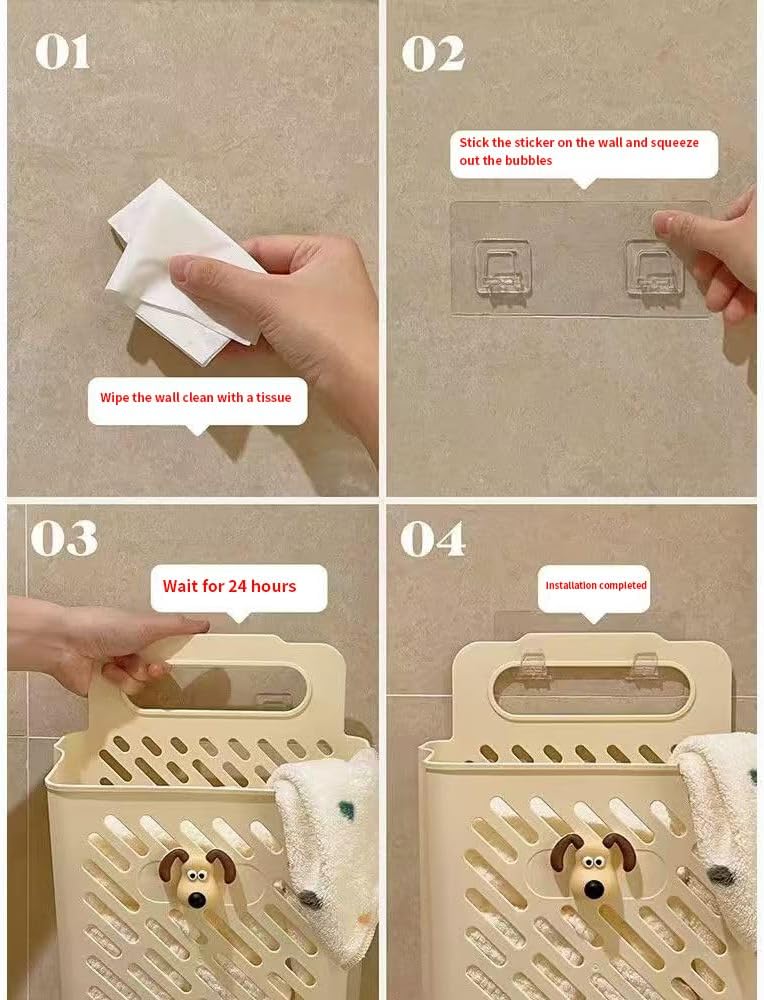 01

Wipe the wall clean with a tissue

02

Stick the sticker on the wall and squeeze out the bubbles

03

Wait for 24 hours

04

Installation completed