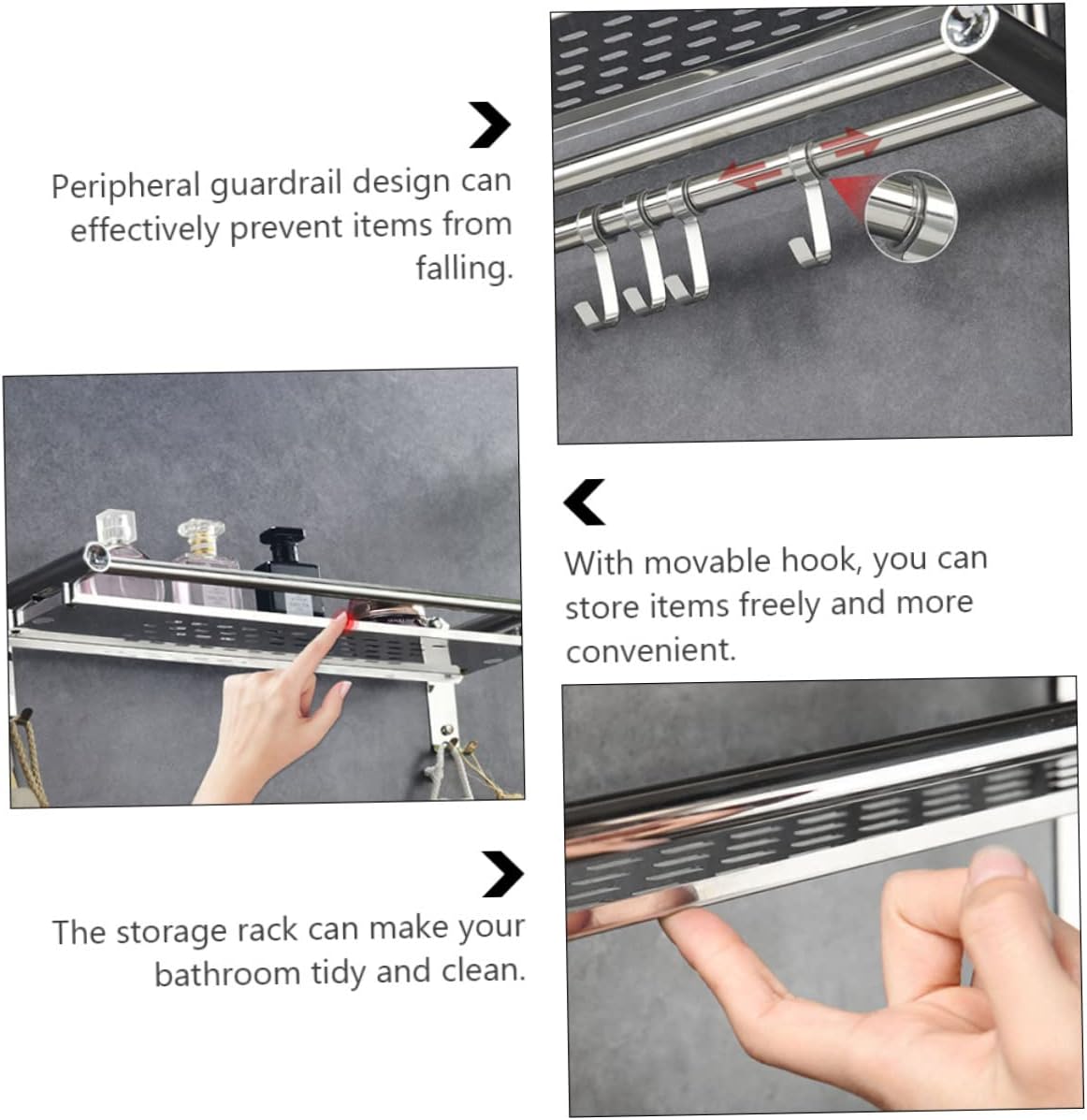 Peripheral guardrail design can effectively prevent items from falling.

With movable hook, you can store items freely and more convenient.

The storage rack can make your bathroom tidy and clean.