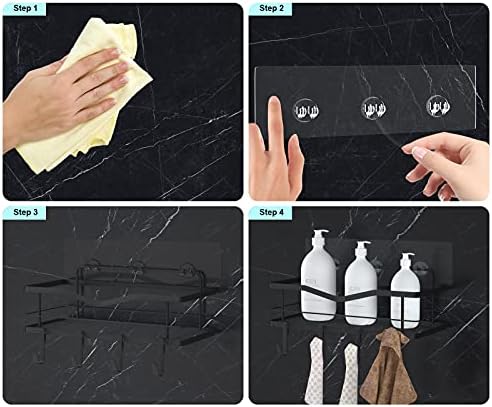 Step 1

Step 2

Step 3

Step 4