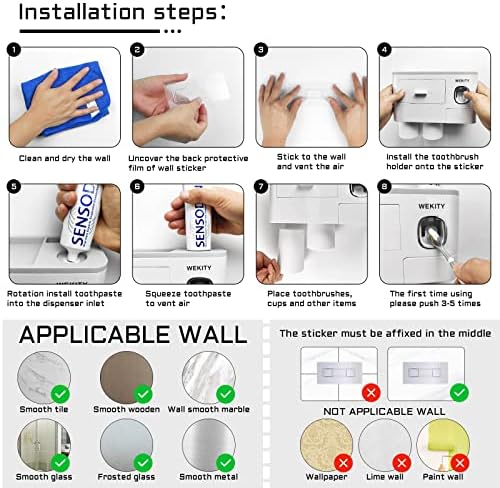 Installation steps:

1
Clean and dry the wall

2
Uncover the back protective film of wall sticker

3
Stick to the wall and vent the air

4
WEKITY
Install the toothbrush holder onto the sticker

5
SENSOD
Rotation install toothpaste into the dispenser inlet

6
SENSOD
WEKITY
Squeeze toothpaste to vent air

7
Place toothbrushes, cups and other items

8
WEKITY
The first time using please push 3-5 times

APPLICABLE WALL

Smooth tile
Smooth wooden
Wall smooth marble
Smooth glass
Frosted glass
Smooth metal

The sticker must be affixed in the middle

NOT APPLICABLE WALL

Wallpaper
Lime wall
Paint wall