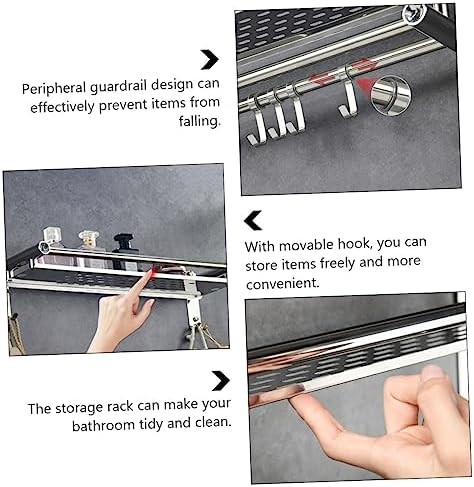 Peripheral guardrail design can effectively prevent items from falling.

With movable hook, you can store items freely and more convenient.

The storage rack can make your bathroom tidy and clean.