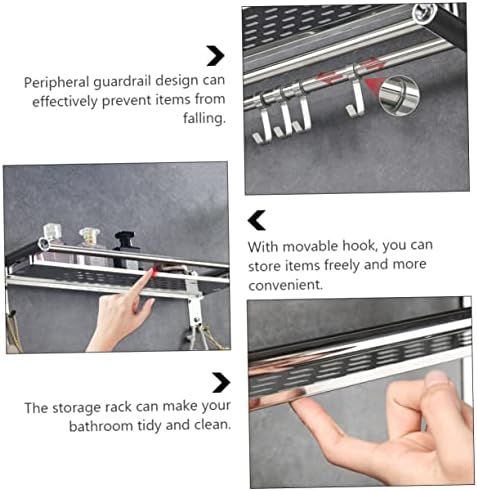 Peripheral guardrail design can effectively prevent items from falling.

With movable hook, you can store items freely and more convenient.

The storage rack can make your bathroom tidy and clean.