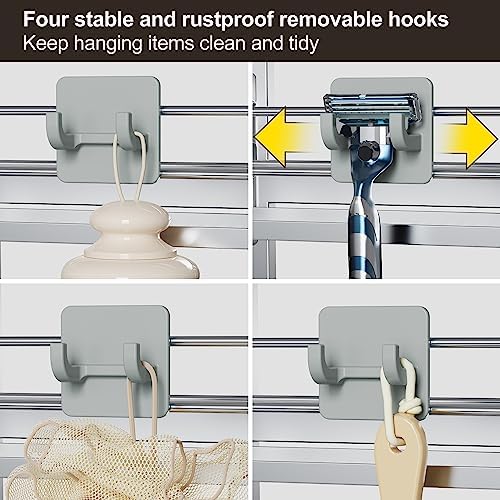 Four stable and rustproof removable hooks
Keep hanging items clean and tidy