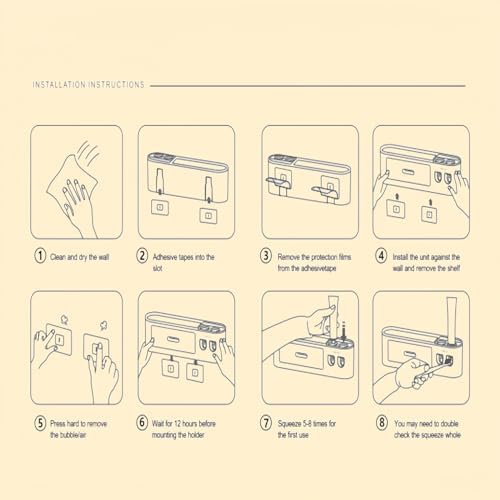 INSTALLATION INSTRUCTIONS

1 Clean and dry the wall

2 Adhesive tapes into the slot

3 Remove the protection films from the adhesivetape

4 Install the unit against the wall and remove the shelf

5 Press hard to remove the bubble/air

6 Wait for 12 hours before mounting the holder

7 Squeeze 5-8 times for the first use

8 You may need to double check the squeeze whole