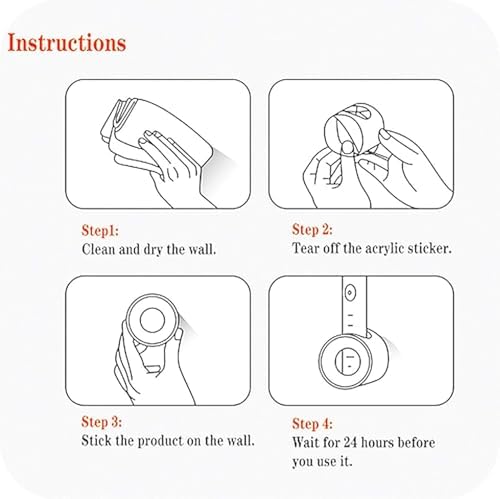 Instructions

Step1:
Clean and dry the wall.

Step 2:
Tear off the acrylic sticker.

Step 3:
Stick the product on the wall.

Step 4:
Wait for 24 hours before you use it.