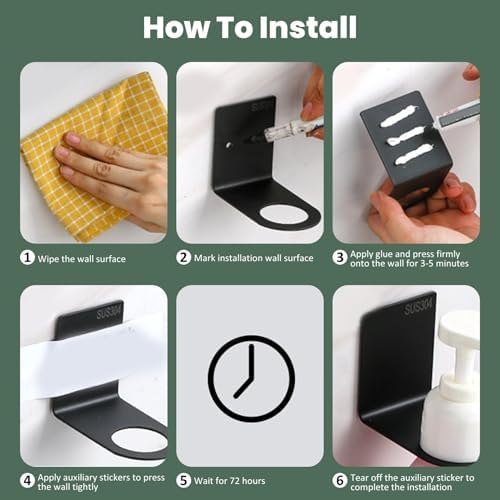 How To Install

SUS

1 Wipe the wall surface

2 Mark installation wall surface

3 Apply glue and press firmly onto the wall for 3-5 minutes

SUS304

SUS304

4 Apply auxiliary stickers to press the wall tightly

5 Wait for 72 hours

6 Tear off the auxiliary sticker to complete the installation