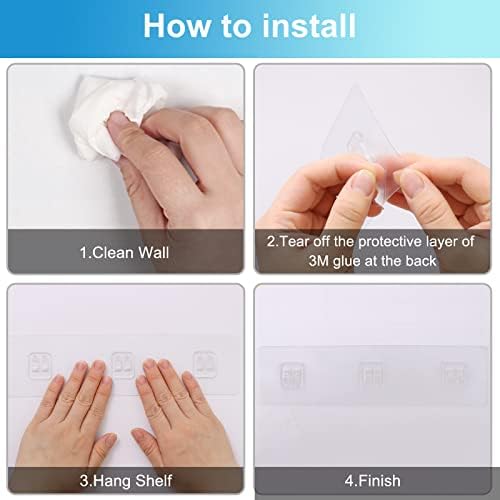 How to install

1.Clean Wall

2.Tear off the protective layer of 3M glue at the back

3.Hang Shelf

4.Finish