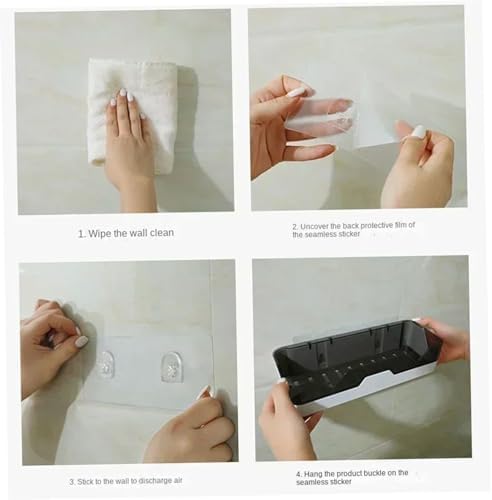 1. Wipe the wall clean

2. Uncover the back protective film of the seamless sticker

3. Stick to the wall to discharge air

4. Hang the product buckle on the seamless sticker